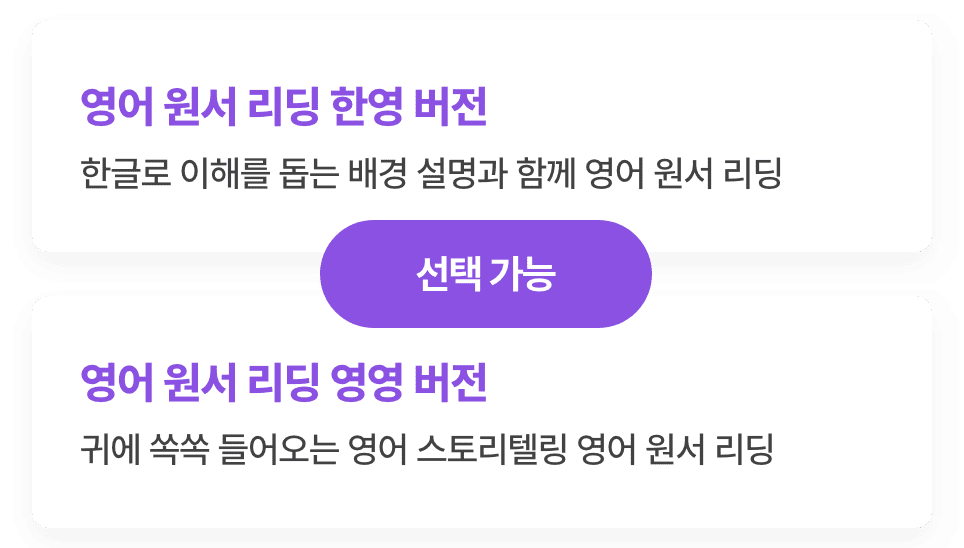 영어 원서 리딩 한영 버전

한글로 이해를 돕는 배경 설명과 함께 영어 원서 리딩

선택 가능

영어 원서 리딩 영영 버전

귀에 쏙쏙 들어오는 영어 스토리텔링 영어 원서 리딩