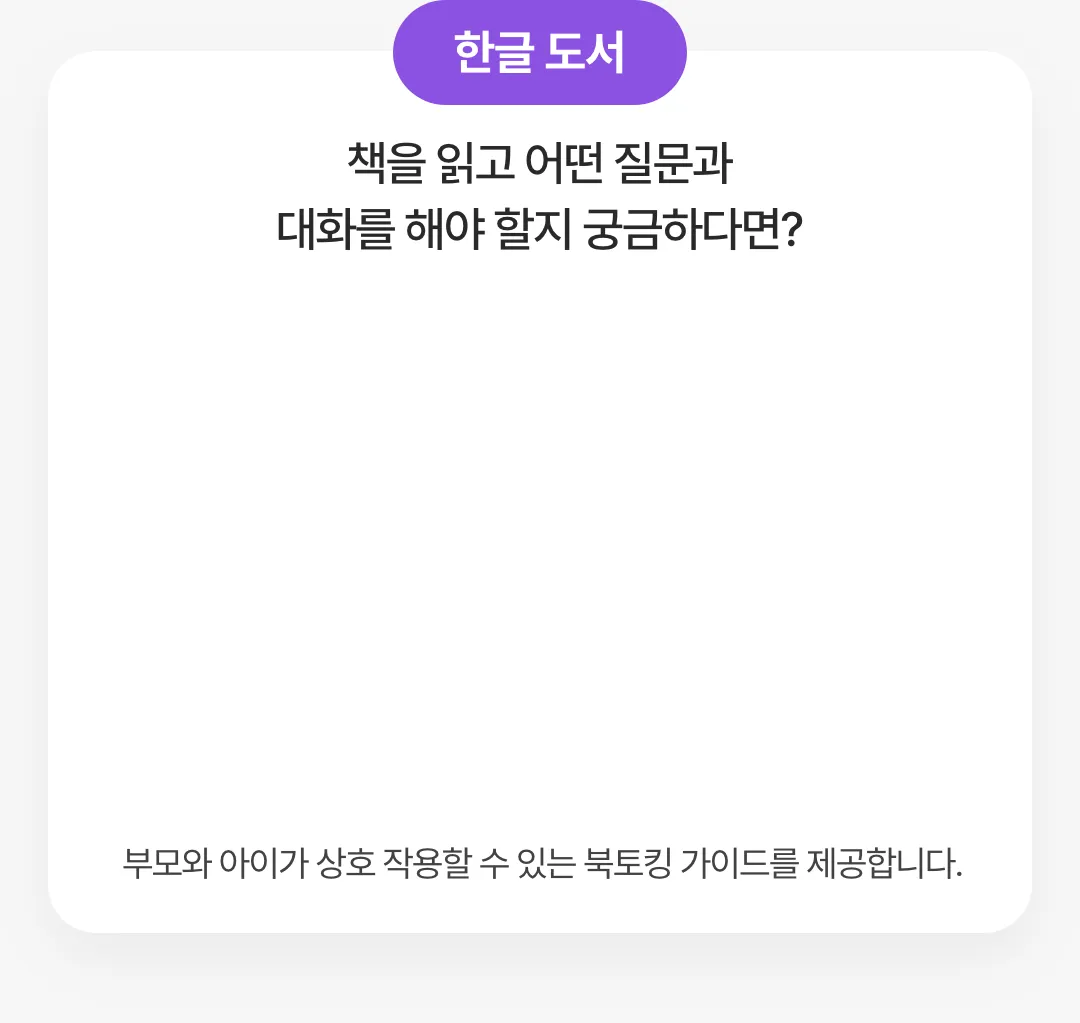 한글 도서

책을 읽고 어떤 질문과
대화를 해야 할지 궁금하다면?

부모와 아이가 상호 작용할 수 있는 북토킹 가이드를 제공합니다.