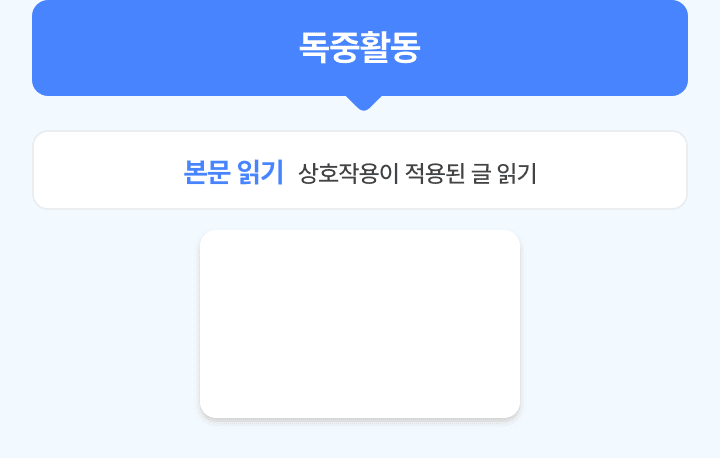 독중활동

본문 읽기 상호작용이 적용된 글 읽기